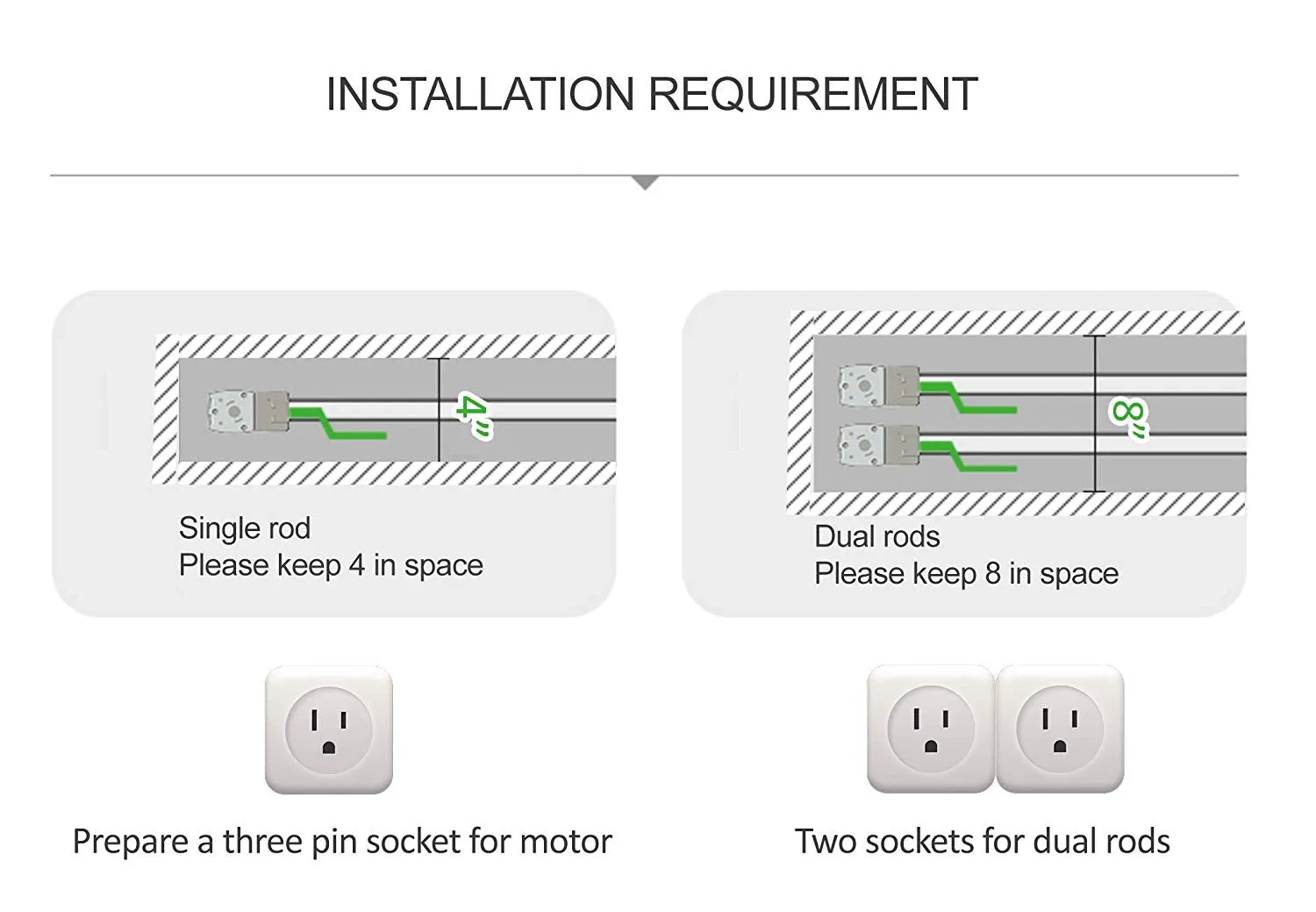 INSTALLATION REQUIREMENT

4"

Single rod
Please keep 4 in space

8"

Dual rods
Please keep 8 in space

Prepare a three pin socket for motor

Two sockets for dual rods